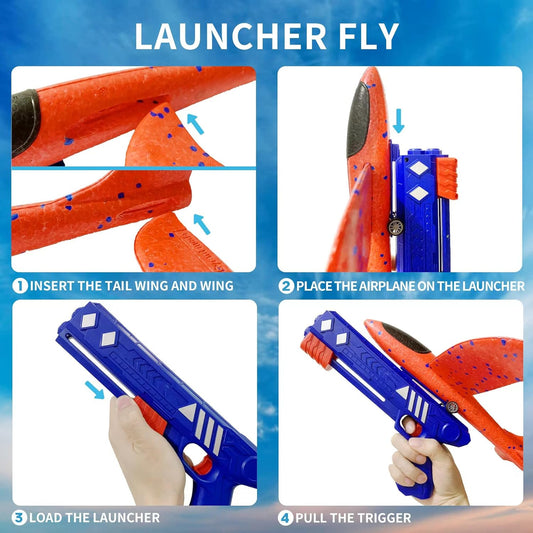 LAUNCHER FLY

1 INSERT THE TAIL WING AND WING

2 PLACE THE AIRPLANE ON THE LAUNCHER

3 LOAD THE LAUNCHER

4 PULL THE TRIGGER